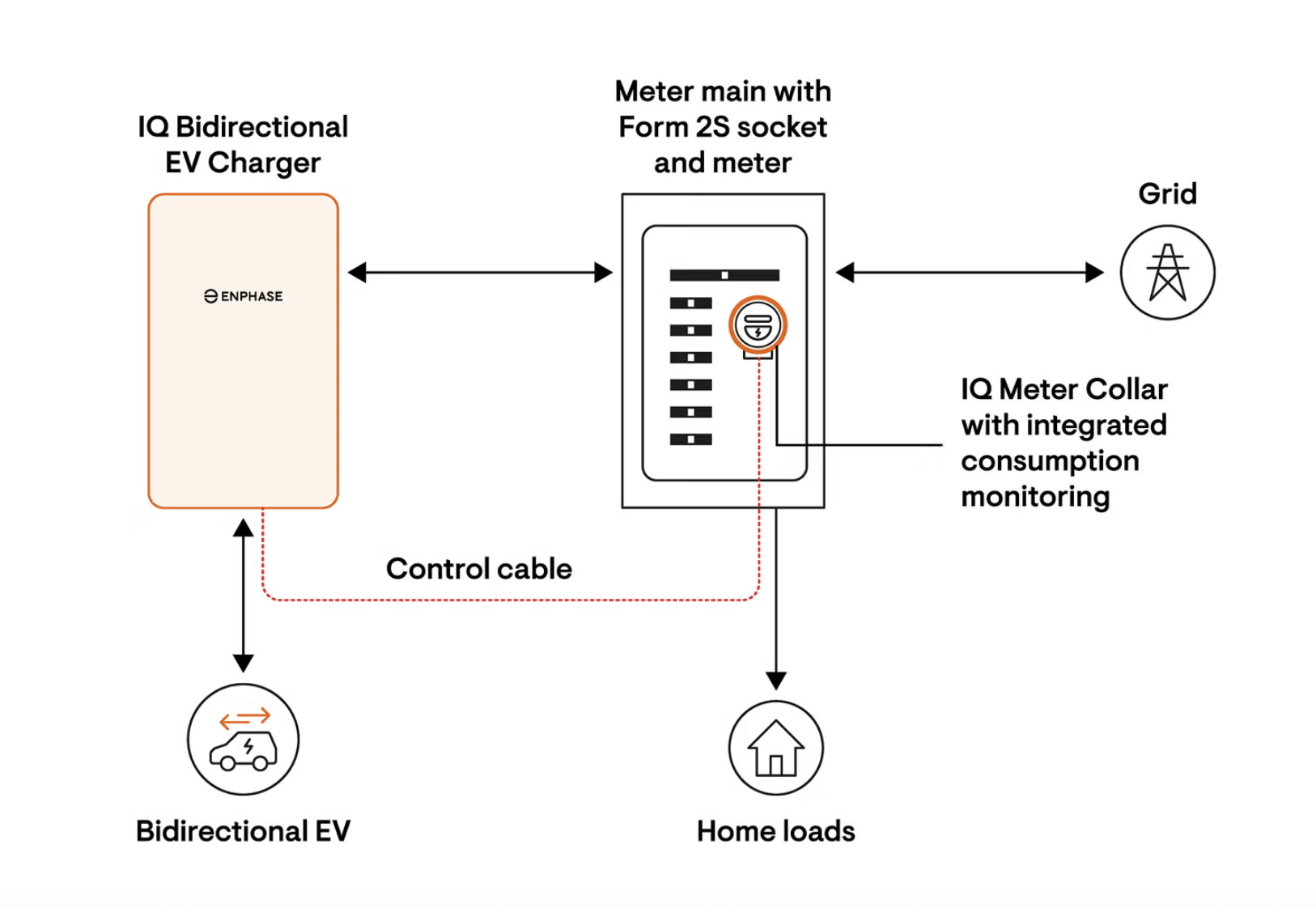 IQ Bidirectional EV Charger

ENPHASE

Meter main with Form 2S socket and meter

Grid

IQ Meter Collar with integrated consumption monitoring

Control cable

Bidirectional EV

Home loads