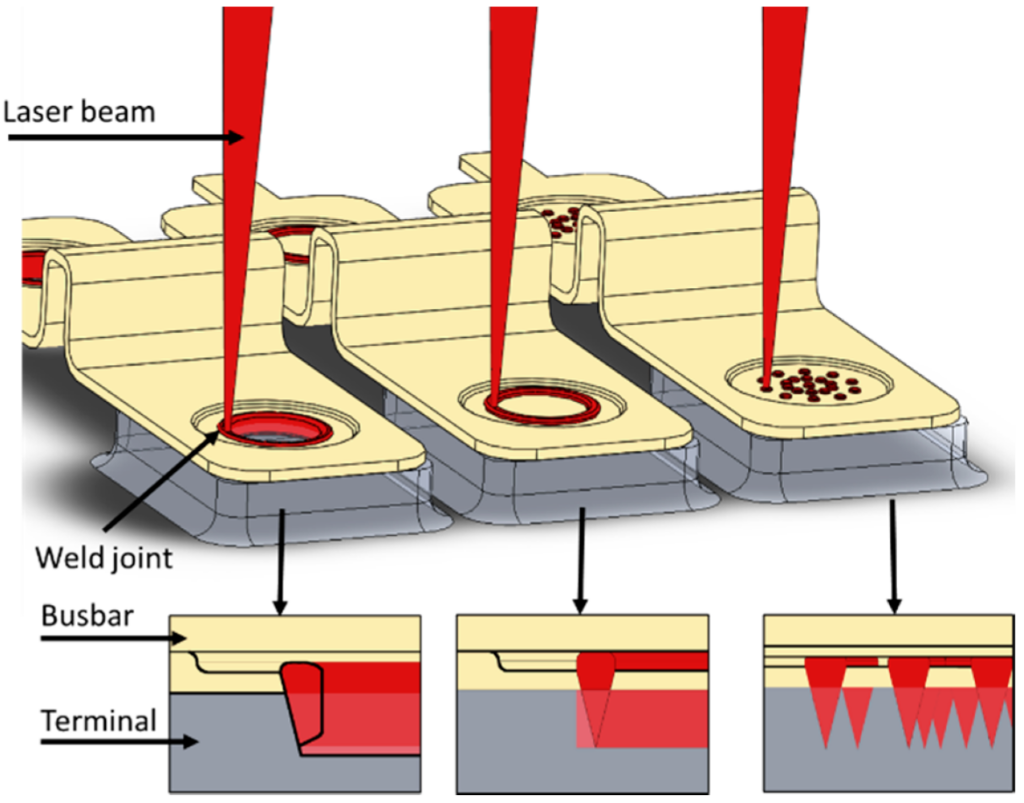 Laser beam

Weld joint

Busbar

Terminal