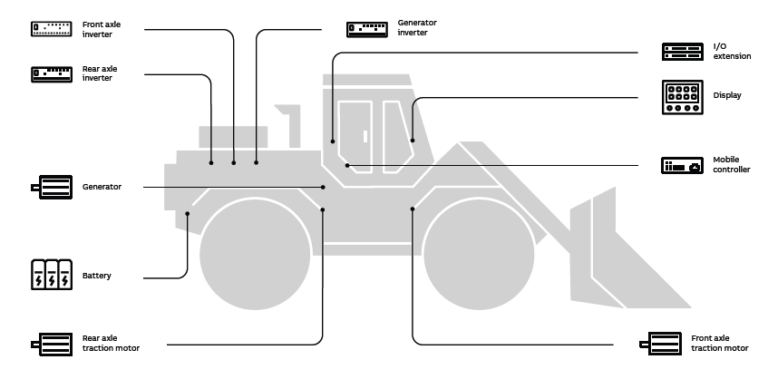 Front axle inverter

Rear axle inverter

Generator inverter

I/O extension

Display

Mobile controller

Generator

Battery

Rear axle traction motor

Front axle traction motor